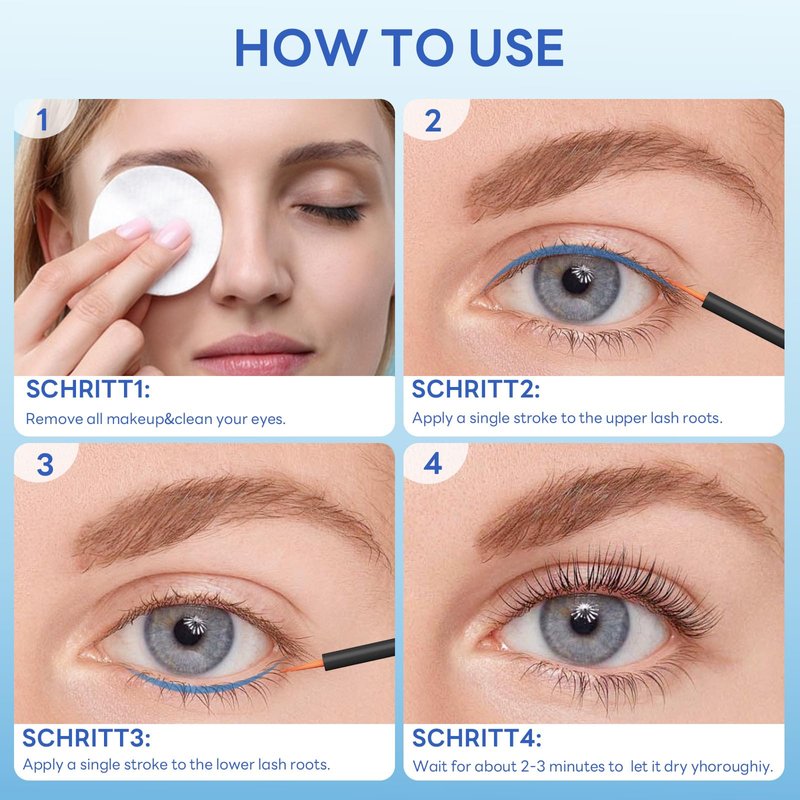 HOW TO USE

1

SCHRITT1:
Remove all makeup&clean your eyes.

2

SCHRITT2:
Apply a single stroke to the upper lash roots.

3

SCHRITT3:
Apply a single stroke to the lower lash roots.

4

SCHRITT4:
Wait for about 2-3 minutes to let it dry yhoroughiy.