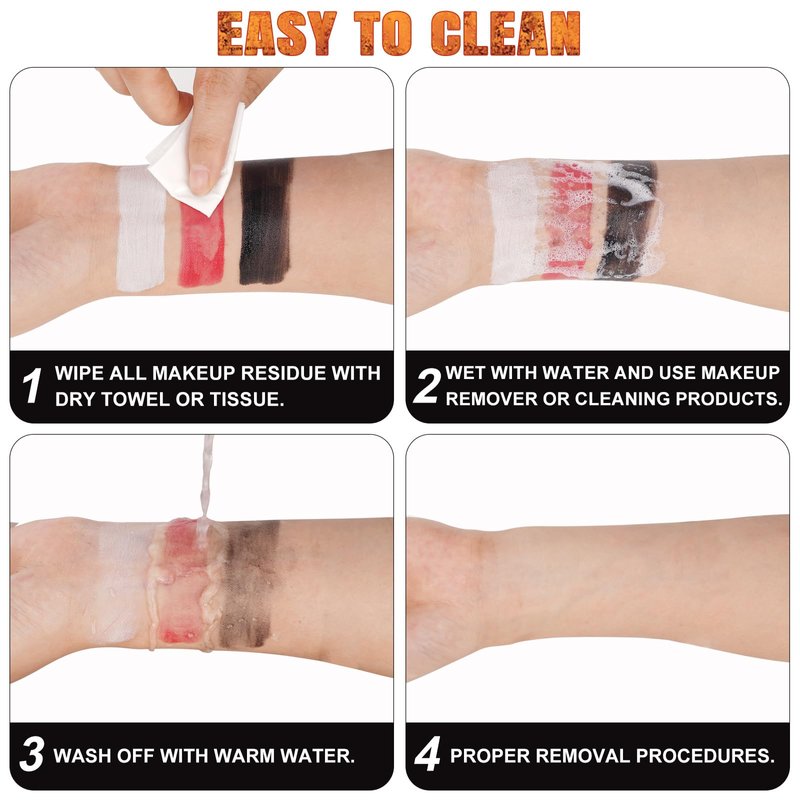 EASY TO CLEAN

1 WIPE ALL MAKEUP RESIDUE WITH DRY TOWEL OR TISSUE.

2 WET WITH WATER AND USE MAKEUP REMOVER OR CLEANING PRODUCTS.

3 WASH OFF WITH WARM WATER.

4 PROPER REMOVAL PROCEDURES.