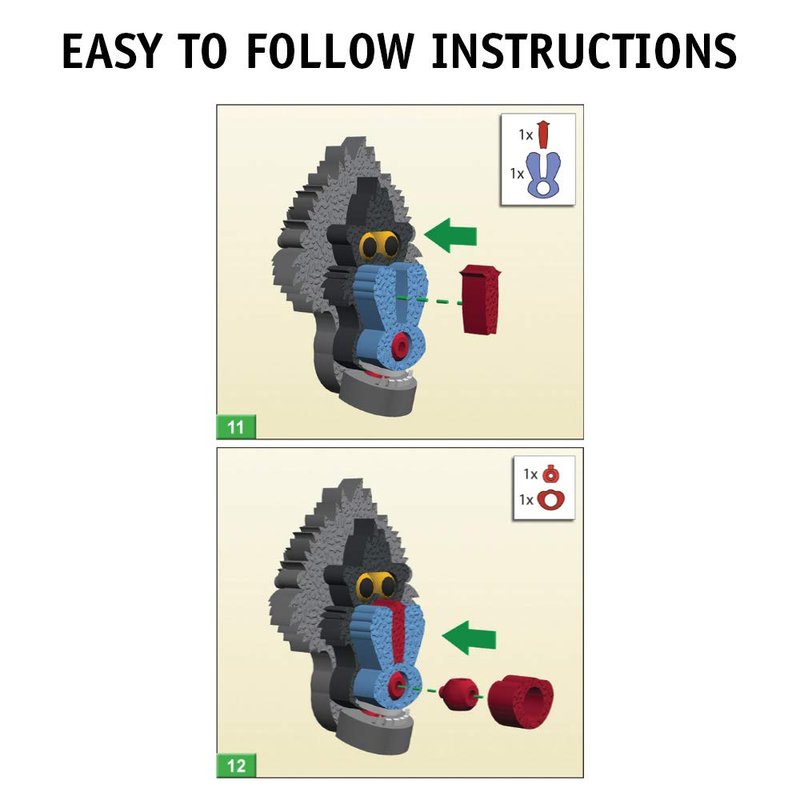 EASY TO FOLLOW INSTRUCTIONS

1x
1x

11

1x
1x

12