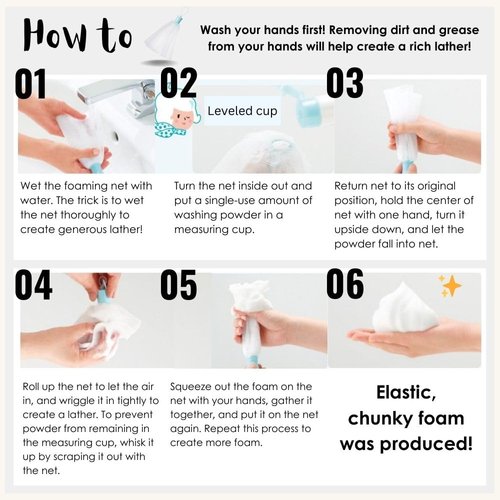 How to

Wash your hands first! Removing dirt and grease from your hands will help create a rich lather!

01

Wet the foaming net with water. The trick is to wet the net thoroughly to create generous lather!

02

Leveled cup

Turn the net inside out and put a single-use amount of washing powder in a measuring cup.

03

Return net to its original position, hold the center of net with one hand, turn it upside down, and let the powder fall into net.

04

Roll up the net to let the air in, and wriggle it in tightly to create a lather. To prevent powder from remaining in the measuring cup, whisk it up by scraping it out with the net.

05

Squeeze out the foam on the net with your hands, gather it together, and put it on the net again. Repeat this process to create more foam.

06

Elastic, chunky foam was produced!