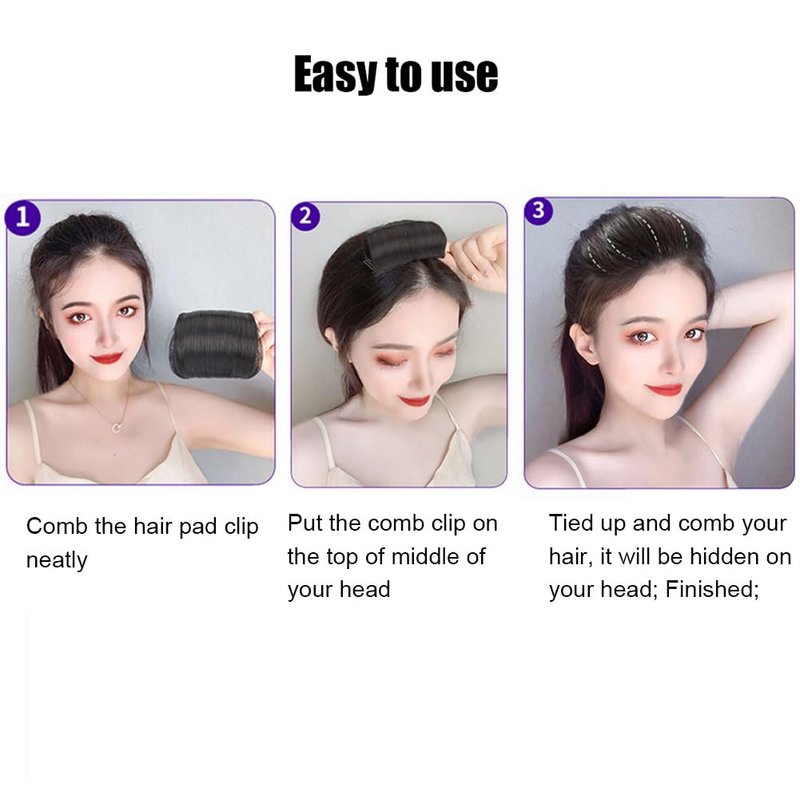 Easy to use

1

Comb the hair pad clip neatly

2

Put the comb clip on the top of middle of your head

3

Tied up and comb your hair, it will be hidden on your head; Finished;