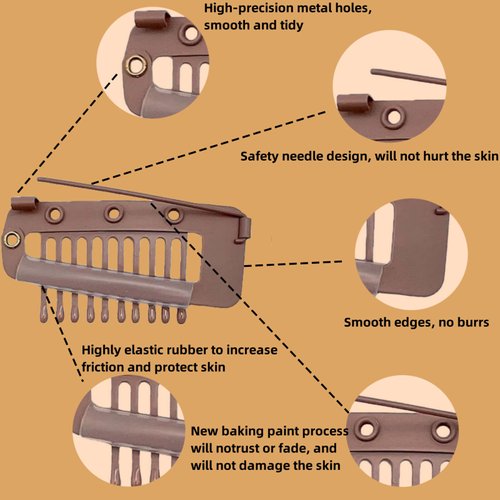 High-precision metal holes, smooth and tidy

Safety needle design, will not hurt the skin

Smooth edges, no burrs

Highly elastic rubber to increase friction and protect skin

New baking paint process will notrust or fade, and will not damage the skin