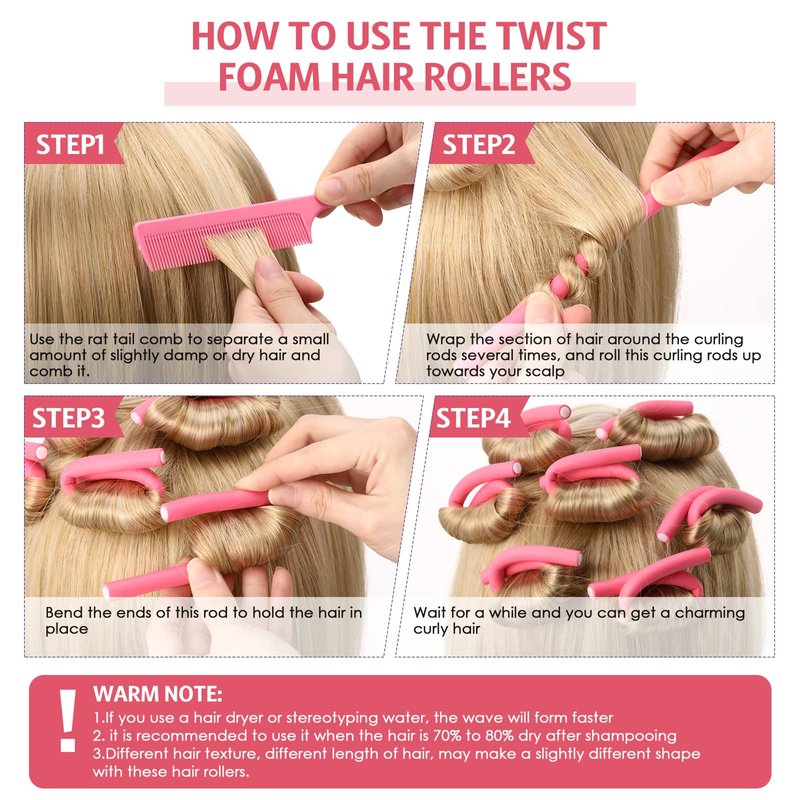 HOW TO USE THE TWIST FOAM HAIR ROLLERS

STEP1
Use the rat tail comb to separate a small amount of slightly damp or dry hair and comb it.

STEP2
Wrap the section of hair around the curling rods several times, and roll this curling rods up towards your scalp

STEP3
Bend the ends of this rod to hold the hair in place

STEP4
Wait for a while and you can get a charming curly hair

!
WARM NOTE:
1.If you use a hair dryer or stereotyping water, the wave will form faster
2. it is recommended to use it when the hair is 70% to 80% dry after shampooing
3.Different hair texture, different length of hair, may make a slightly different shape with these hair rollers.