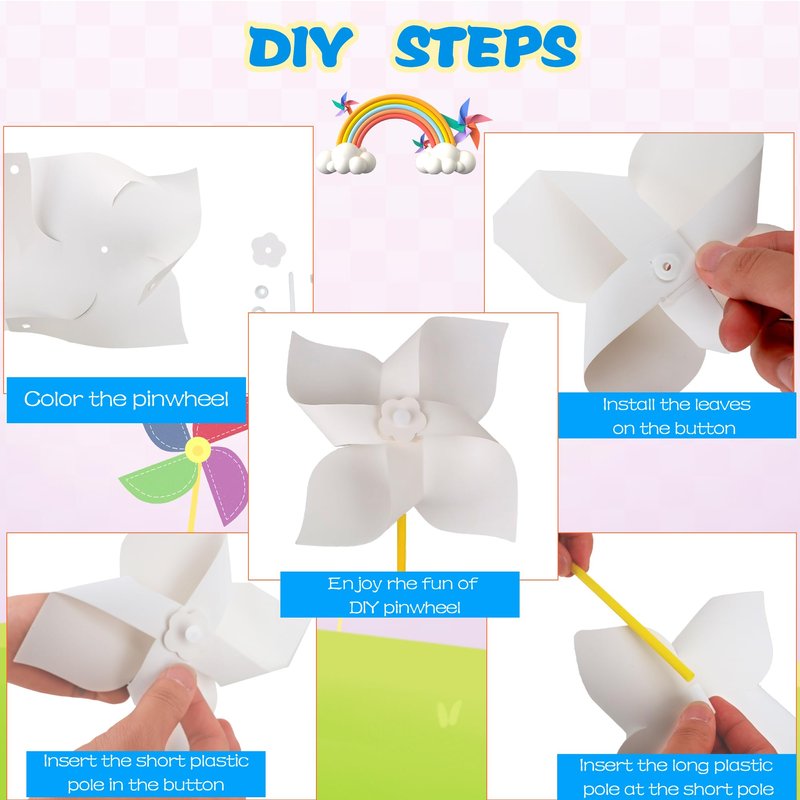 DIY STEPS

Color the pinwheel

Install the leaves on the button

Enjoy rhe fun of DIY pinwheel

Insert the short plastic pole in the button

Insert the long plastic pole at the short pole