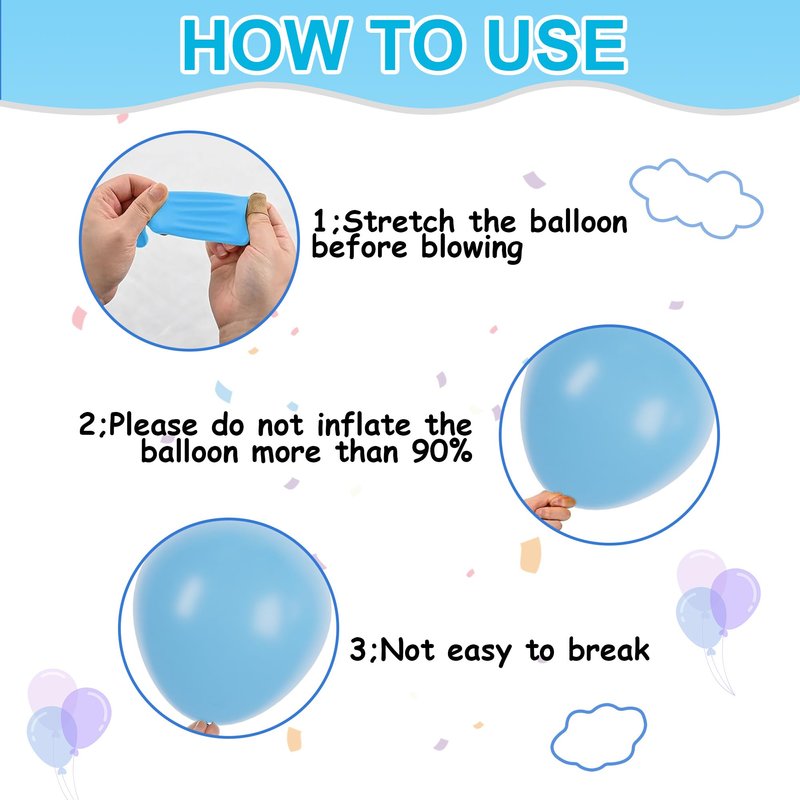 HOW TO USE

1;Stretch the balloon before blowing

2;Please do not inflate the balloon more than 90%

3;Not easy to break