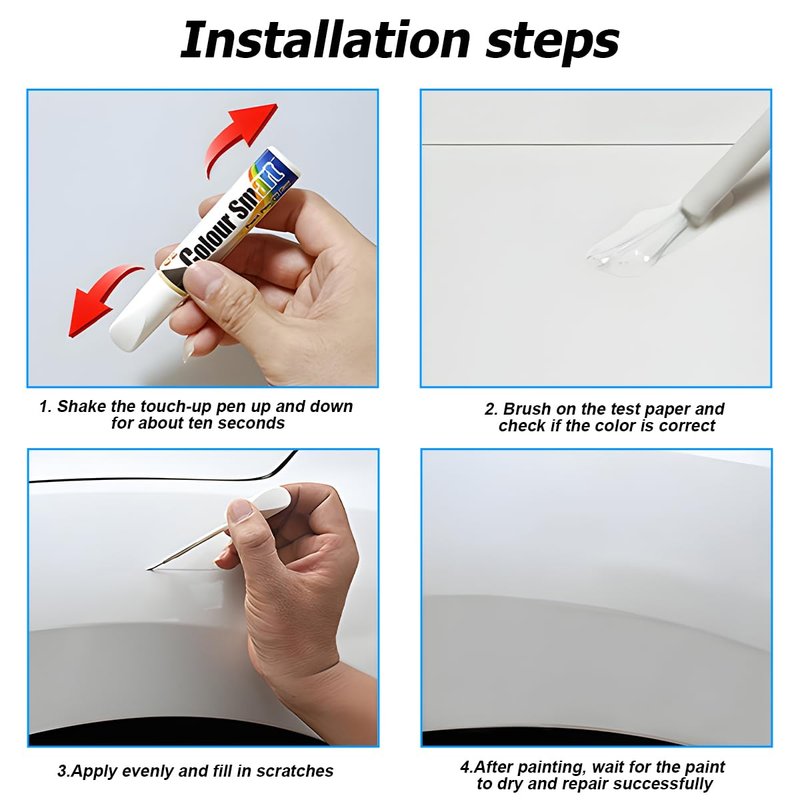 Installation steps

Colour Smart

1. Shake the touch-up pen up and down for about ten seconds

2. Brush on the test paper and check if the color is correct

3.Apply evenly and fill in scratches

4.After painting, wait for the paint to dry and repair successfully