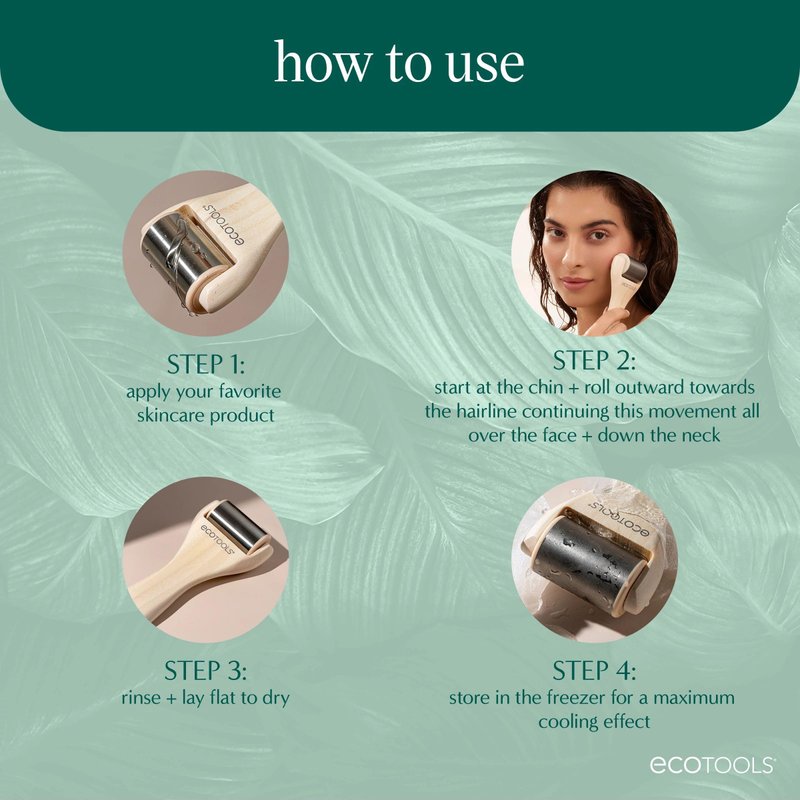 how to use

ecotools

STEP 1:
apply your favorite skincare product

STEP 2:
start at the chin + roll outward towards the hairline continuing this movement all over the face + down the neck

ecotools

STEP 3:
rinse + lay flat to dry

ecotools

STEP 4:
store in the freezer for a maximum cooling effect

ecotools