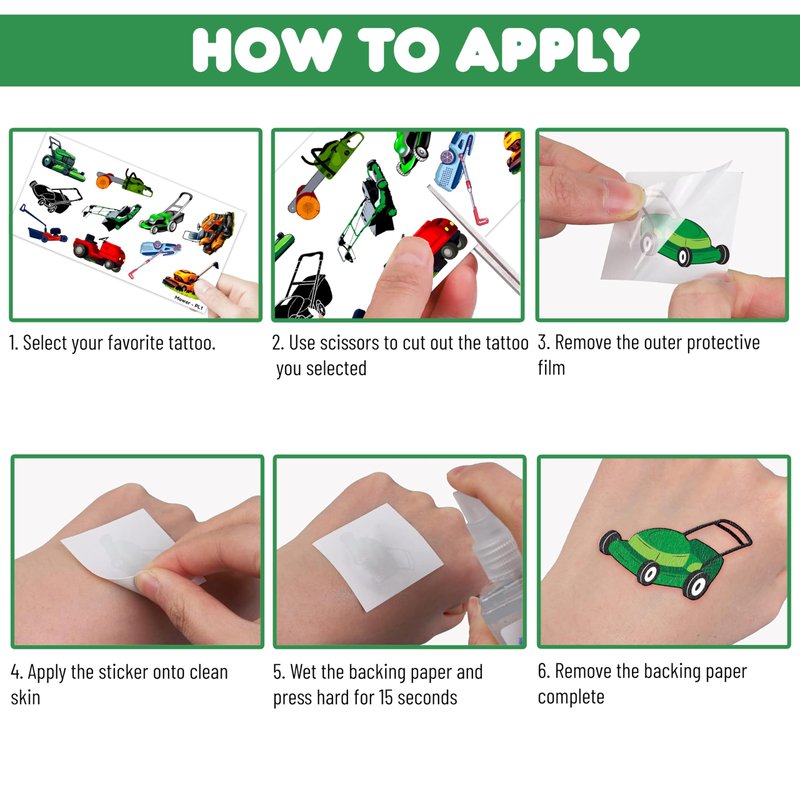 HOW TO APPLY

Mower - PL1

1. Select your favorite tattoo.

2. Use scissors to cut out the tattoo you selected

3. Remove the outer protective film

4. Apply the sticker onto clean skin

5. Wet the backing paper and press hard for 15 seconds

6. Remove the backing paper complete