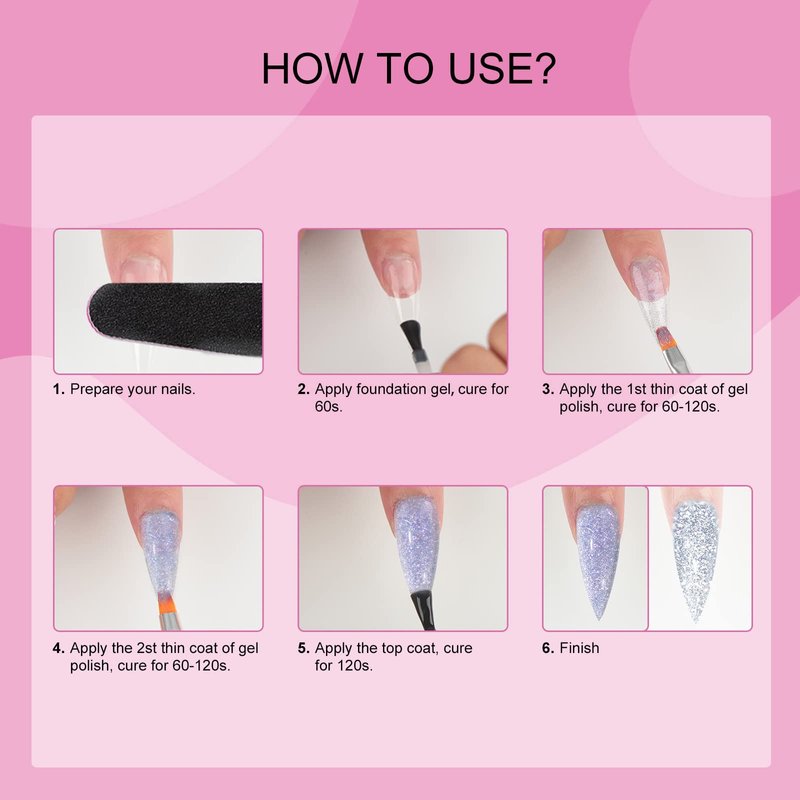 HOW TO USE?

1. Prepare your nails.

2. Apply foundation gel, cure for 60s.

3. Apply the 1st thin coat of gel polish, cure for 60-120s.

4. Apply the 2st thin coat of gel polish, cure for 60-120s.

5. Apply the top coat, cure for 120s.

6. Finish