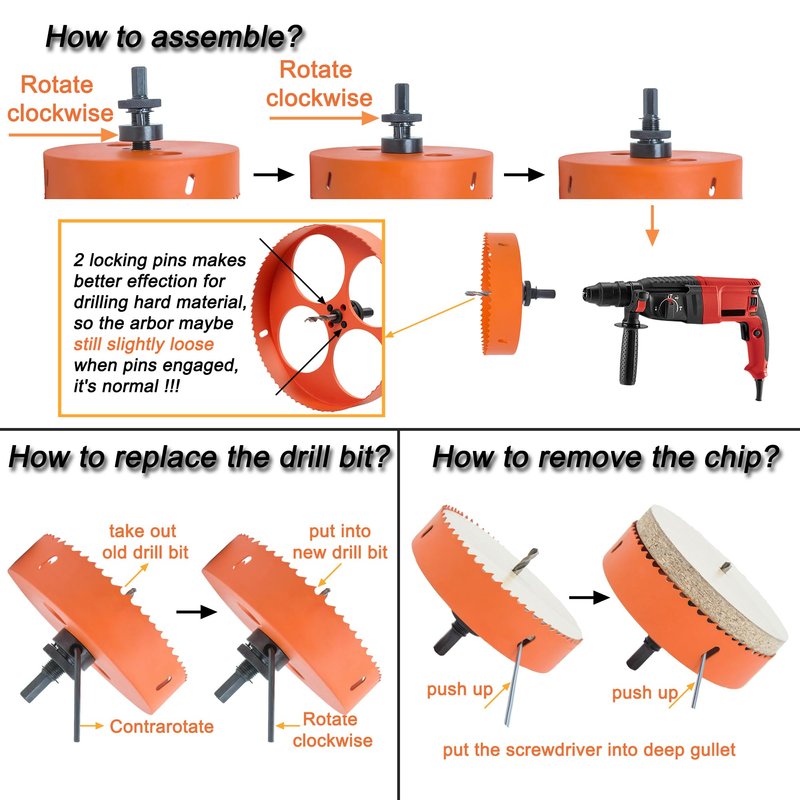 How to assemble?

Rotate clockwise

Rotate clockwise

2 locking pins makes better effection for drilling hard material, so the arbor maybe still slightly loose when pins engaged, it's normal !!!

How to replace the drill bit?

take out old drill bit

put into new drill bit

Contrarotate

Rotate clockwise

How to remove the chip?

push up

push up

put the screwdriver into deep gullet