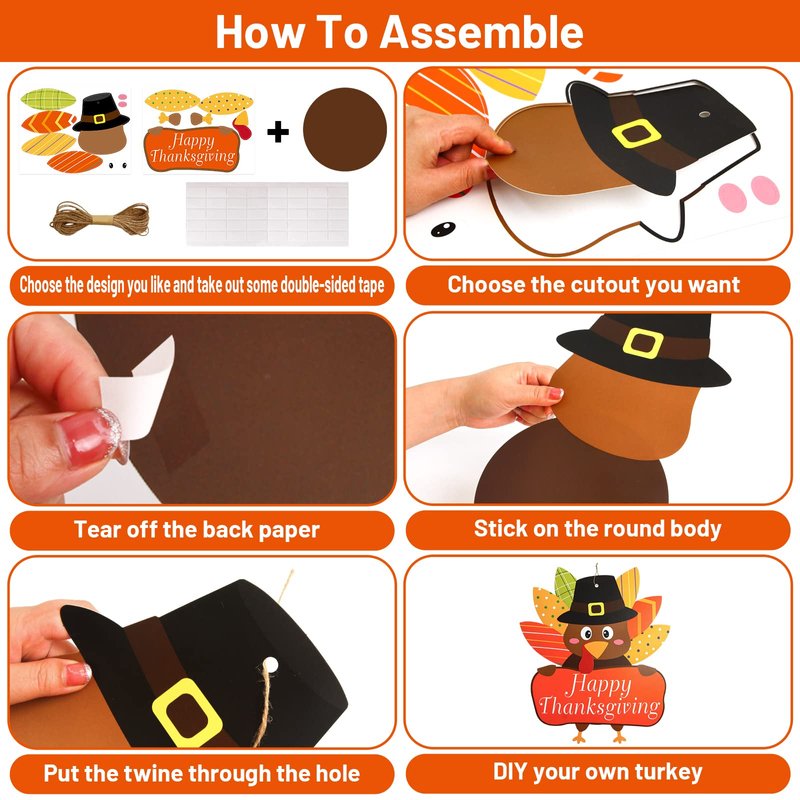 How To Assemble

Happy Thanksgiving

+

Choose the design you like and take out some double-sided tape

Choose the cutout you want

Tear off the back paper

Stick on the round body

Put the twine through the hole

Happy Thanksgiving

DIY your own turkey