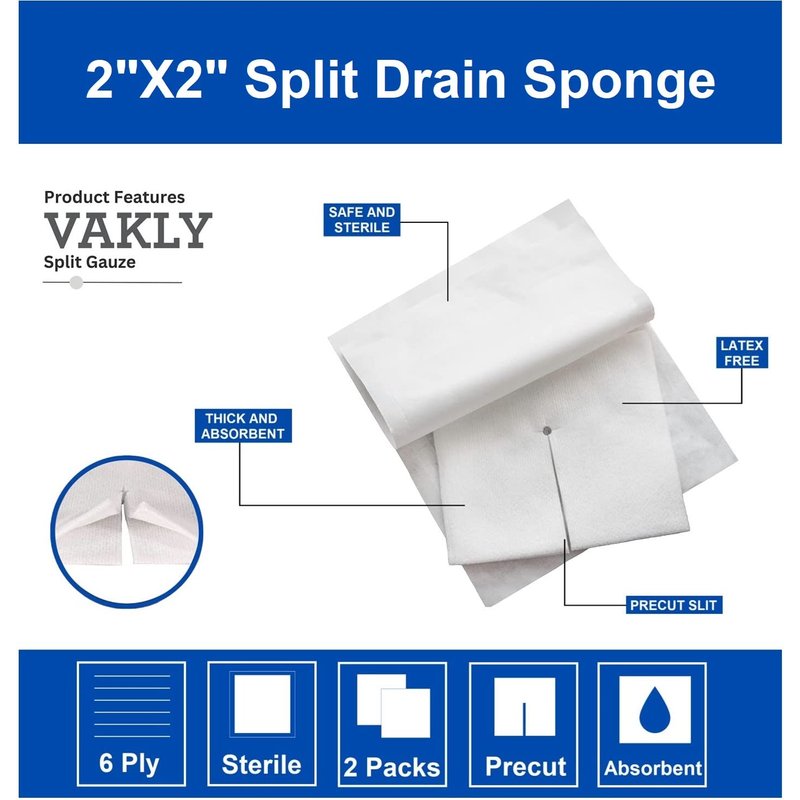 2"X2" Split Drain Sponge

Product Features
VAKLY
Split Gauze

SAFE AND STERILE

LATEX FREE

THICK AND ABSORBENT

PRECUT SLIT

6 Ply

Sterile

2 Packs

Precut

Absorbent