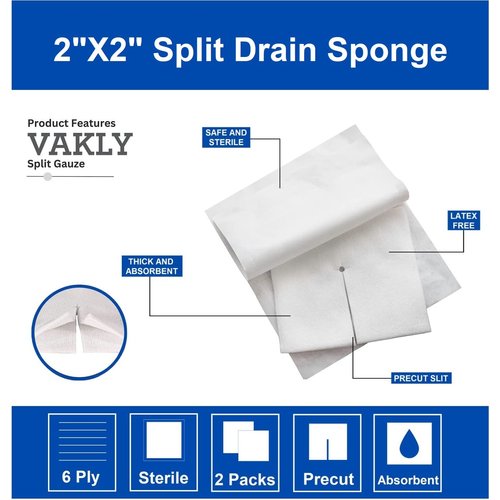 2"X2" Split Drain Sponge

Product Features
VAKLY
Split Gauze

SAFE AND STERILE

LATEX FREE

THICK AND ABSORBENT

PRECUT SLIT

6 Ply

Sterile

2 Packs

Precut

Absorbent