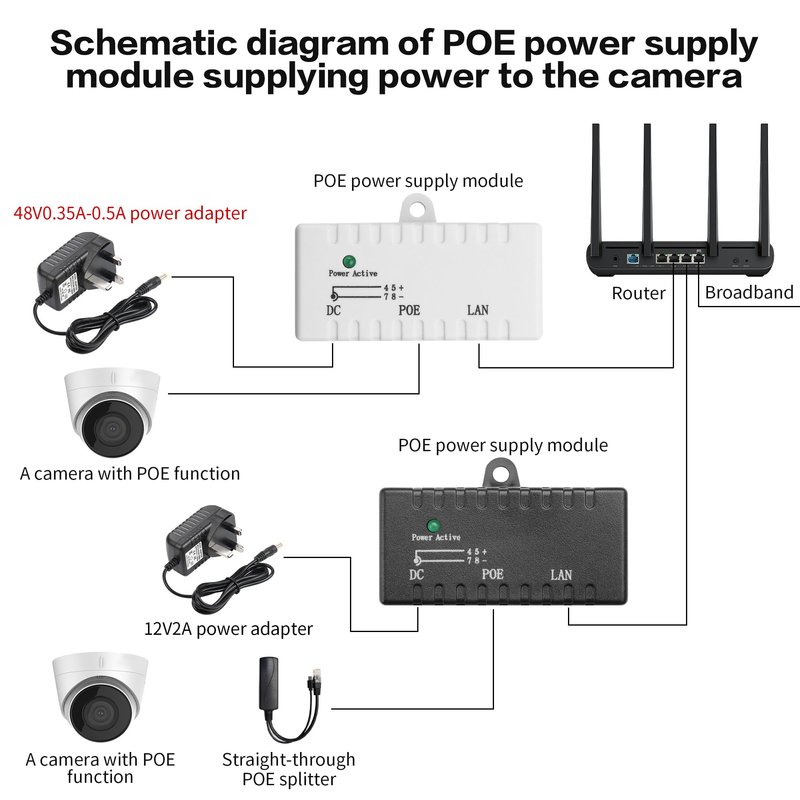 Schematic diagram of POE power supply module supplying power to the camera

POE power supply module

48V0.35A-0.5A power adapter

Power Active
4 5 +
7 8 -
DC POE LAN

Router

Broadband

A camera with POE function

POE power supply module

Power Active
4 5 +
7 8 -
DC POE LAN

12V2A power adapter

A camera with POE function

Straight-through POE splitter