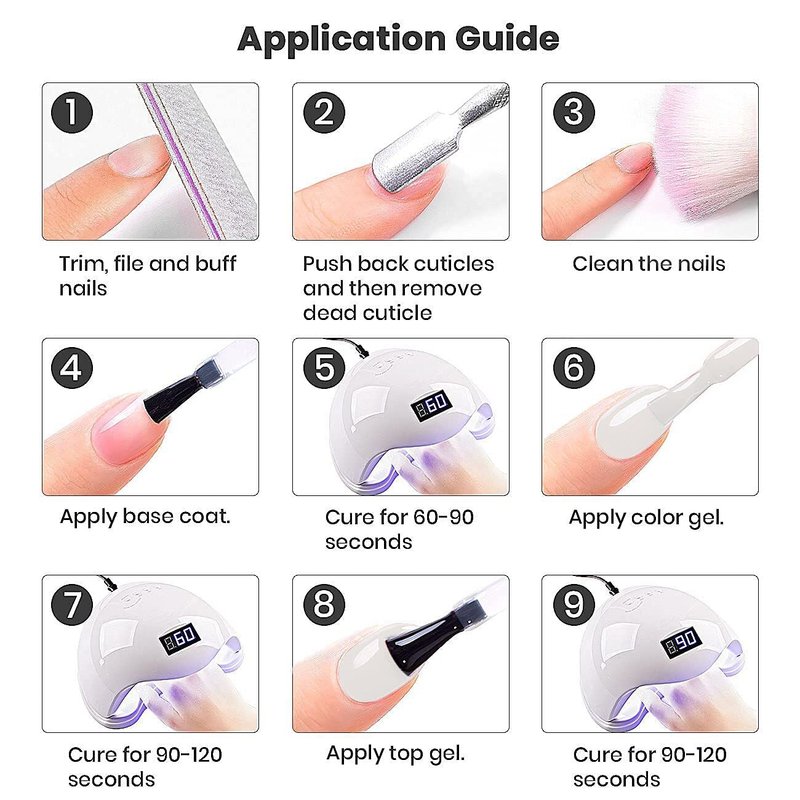 Application Guide

1

Trim, file and buff nails

2

Push back cuticles and then remove dead cuticle

3

Clean the nails

4

Apply base coat.

5

60

Cure for 60-90 seconds

6

Apply color gel.

7

60

Cure for 90-120 seconds

8

Apply top gel.

9

90

Cure for 90-120 seconds