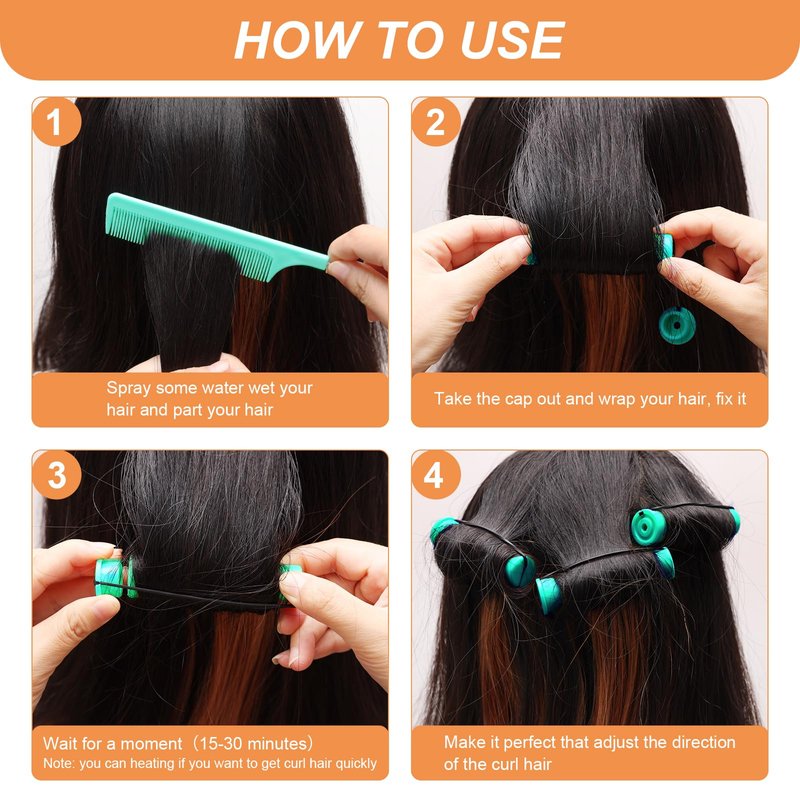 HOW TO USE

1

Spray some water wet your hair and part your hair

2

Take the cap out and wrap your hair, fix it

3

Wait for a moment（15-30 minutes）
Note: you can heating if you want to get curl hair quickly

4

Make it perfect that adjust the direction of the curl hair