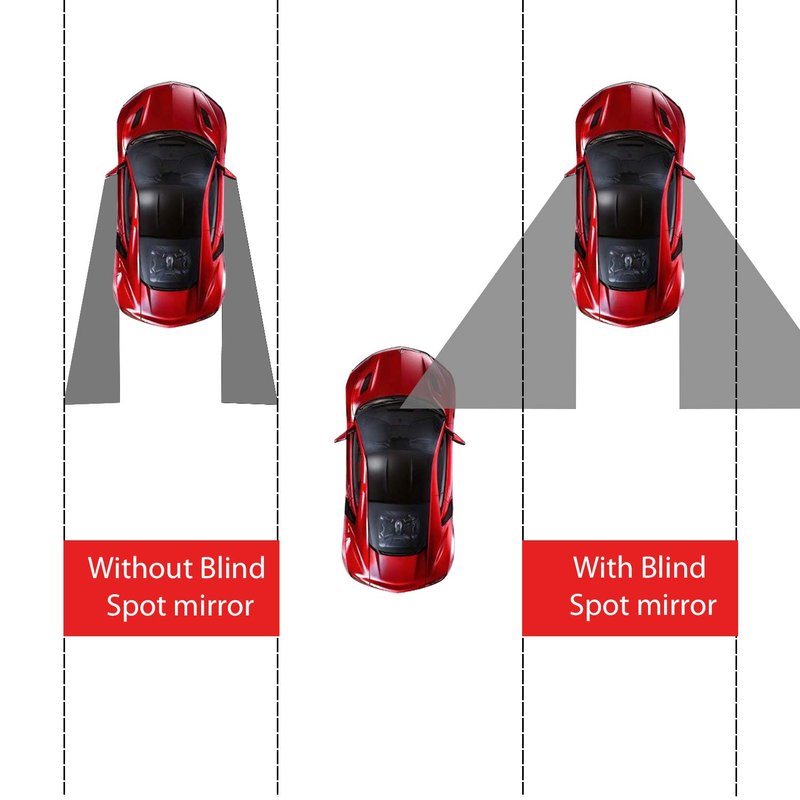 Without Blind Spot mirror

With Blind Spot mirror