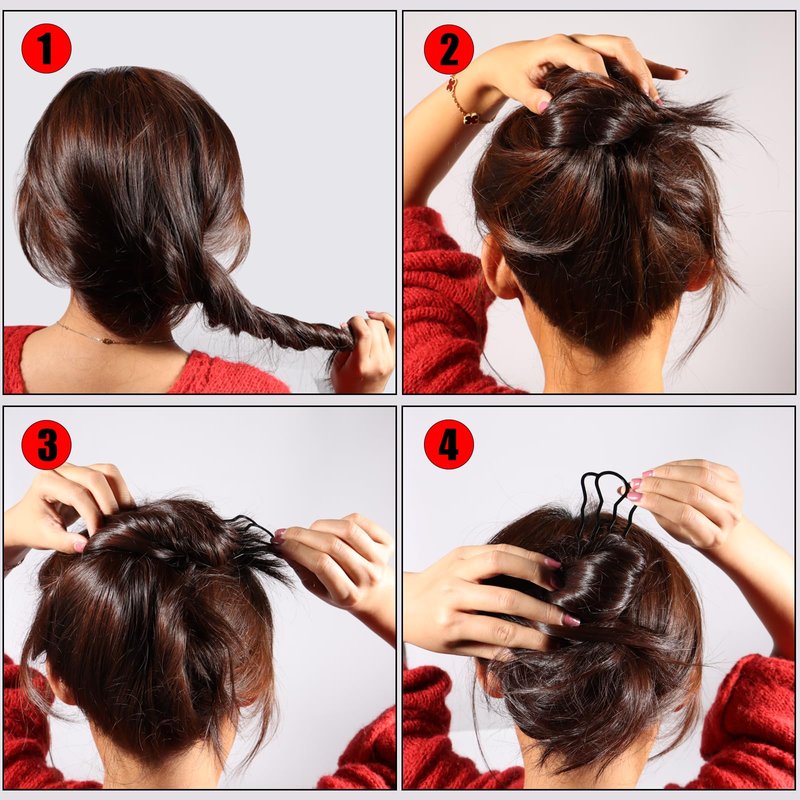 1

2

3

4