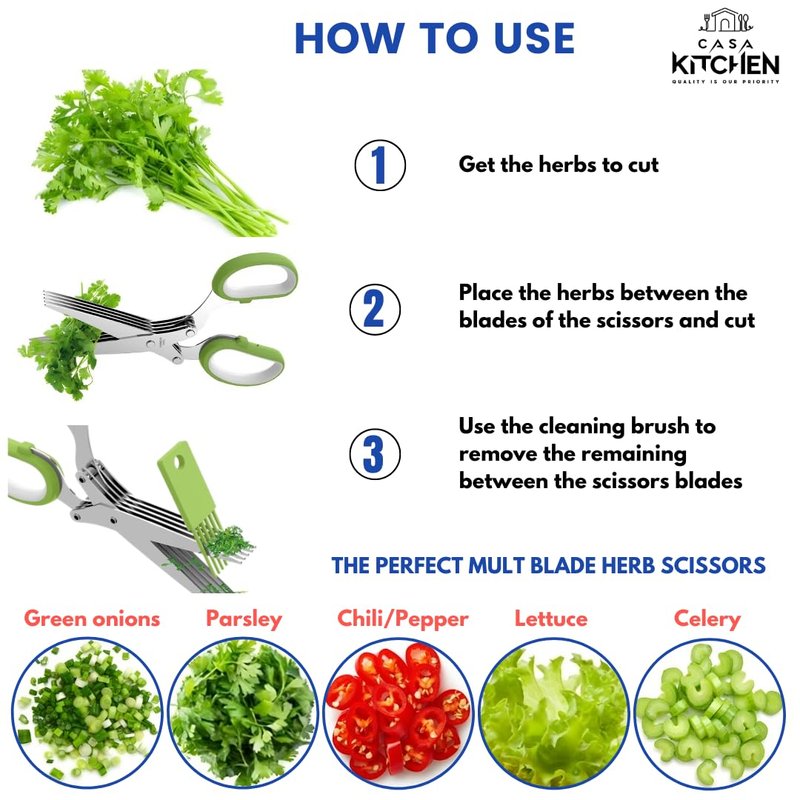 HOW TO USE

CASA KITCHEN
QUALITY IS OUR PRIORITY

1 Get the herbs to cut

2 Place the herbs between the blades of the scissors and cut

3 Use the cleaning brush to remove the remaining between the scissors blades

THE PERFECT MULT BLADE HERB SCISSORS

Green onions

Parsley

Chili/Pepper

Lettuce

Celery