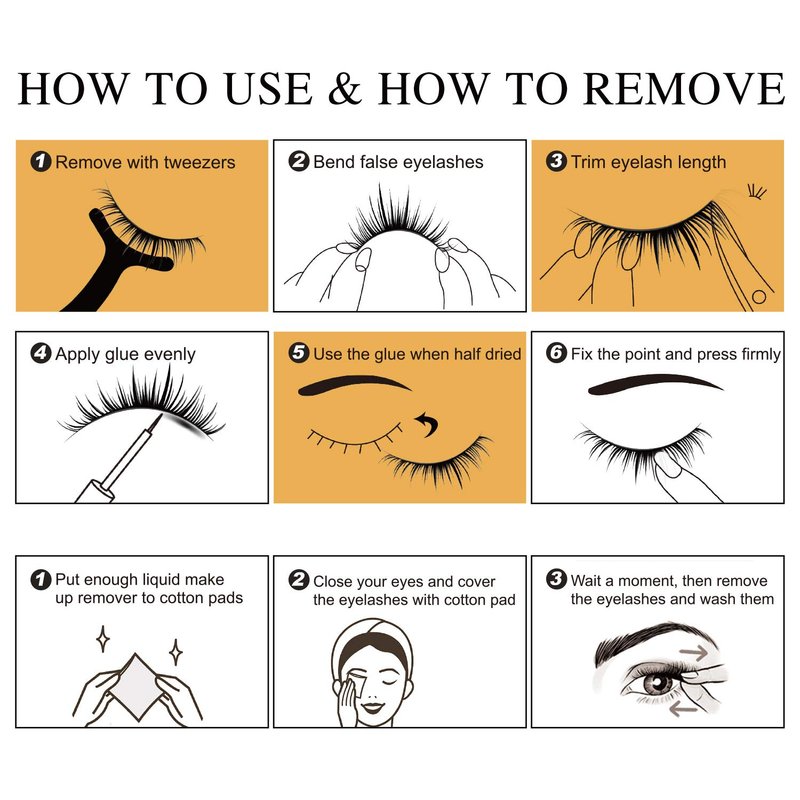 HOW TO USE & HOW TO REMOVE

1 Remove with tweezers

2 Bend false eyelashes

3 Trim eyelash length

4 Apply glue evenly

5 Use the glue when half dried

6 Fix the point and press firmly

1 Put enough liquid make up remover to cotton pads

2 Close your eyes and cover the eyelashes with cotton pad

3 Wait a moment, then remove the eyelashes and wash them