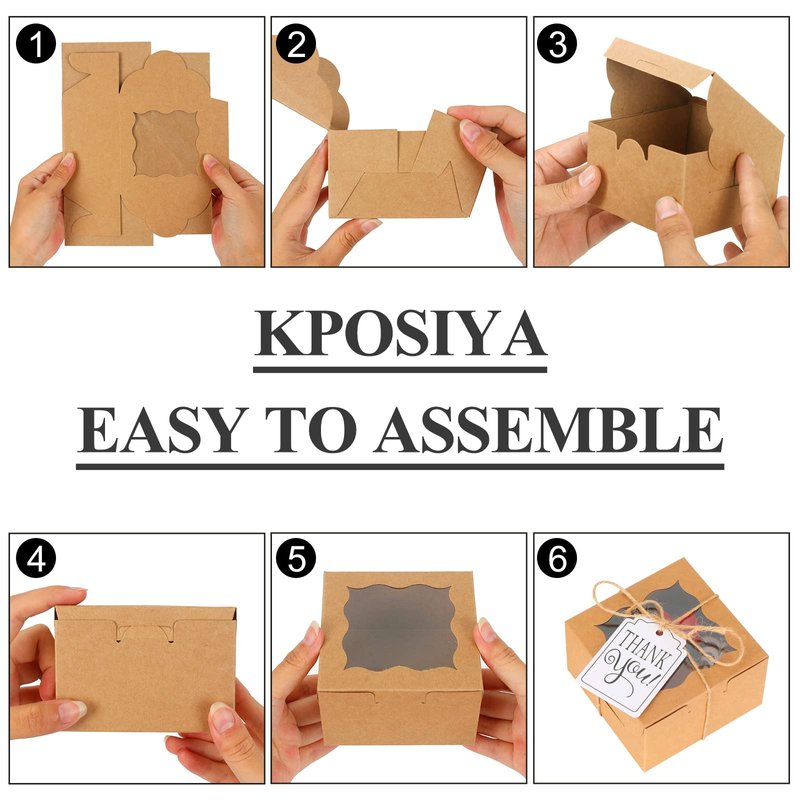 1

2

3

KPOSIYA

EASY TO ASSEMBLE

4

5

6

THANK you!