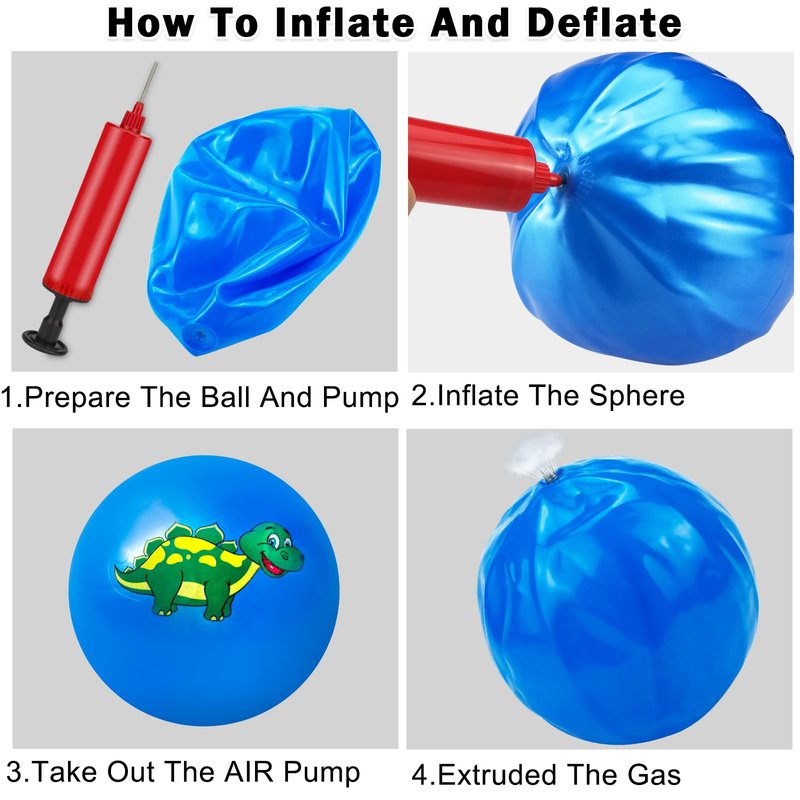 How To Inflate And Deflate

1.Prepare The Ball And Pump

2.Inflate The Sphere

3.Take Out The AIR Pump

4.Extruded The Gas