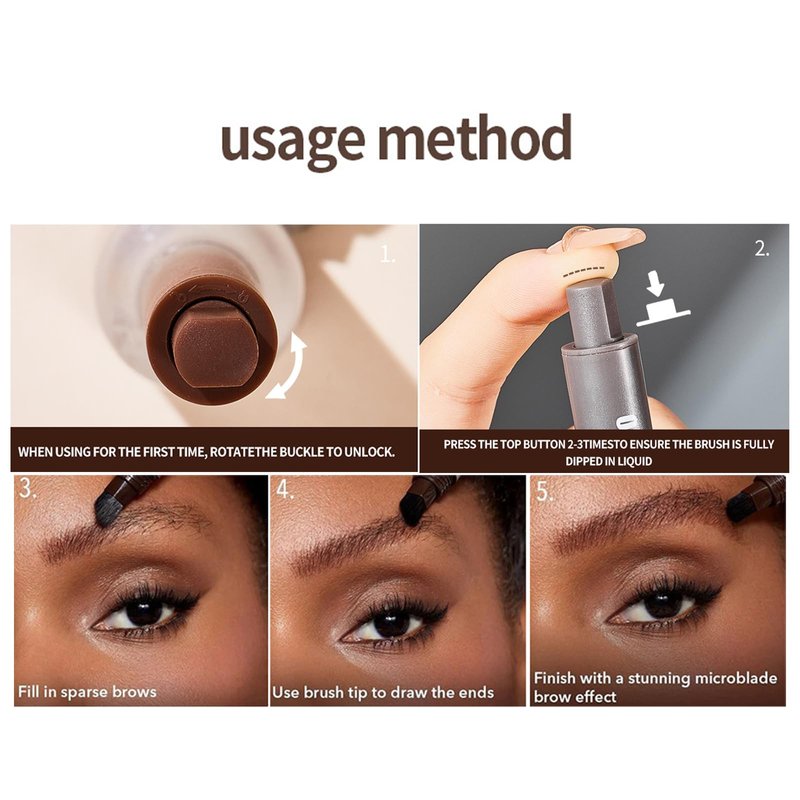 usage method

1.

WHEN USING FOR THE FIRST TIME, ROTATETHE BUCKLE TO UNLOCK.

2.

PRESS THE TOP BUTTON 2-3TIMESTO ENSURE THE BRUSH IS FULLY DIPPED IN LIQUID

3.

Fill in sparse brows

4.

Use brush tip to draw the ends

5.

Finish with a stunning microblade brow effect