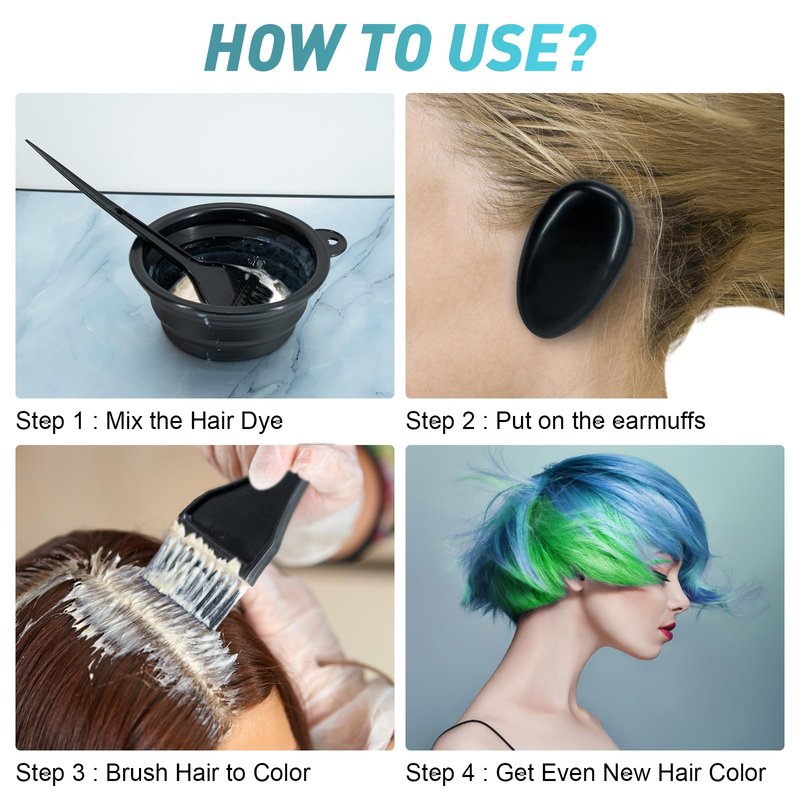 HOW TO USE?

Step 1 : Mix the Hair Dye

Step 2 : Put on the earmuffs

Step 3 : Brush Hair to Color

Step 4 : Get Even New Hair Color