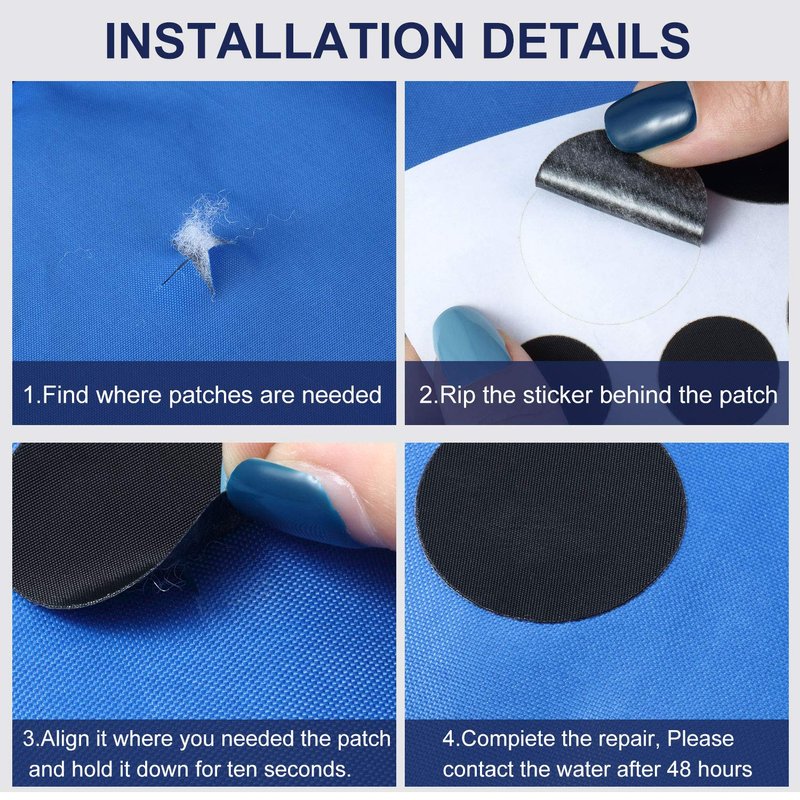 INSTALLATION DETAILS

1.Find where patches are needed

2.Rip the sticker behind the patch

3.Align it where you needed the patch and hold it down for ten seconds.

4.Compiete the repair, Please contact the water after 48 hours