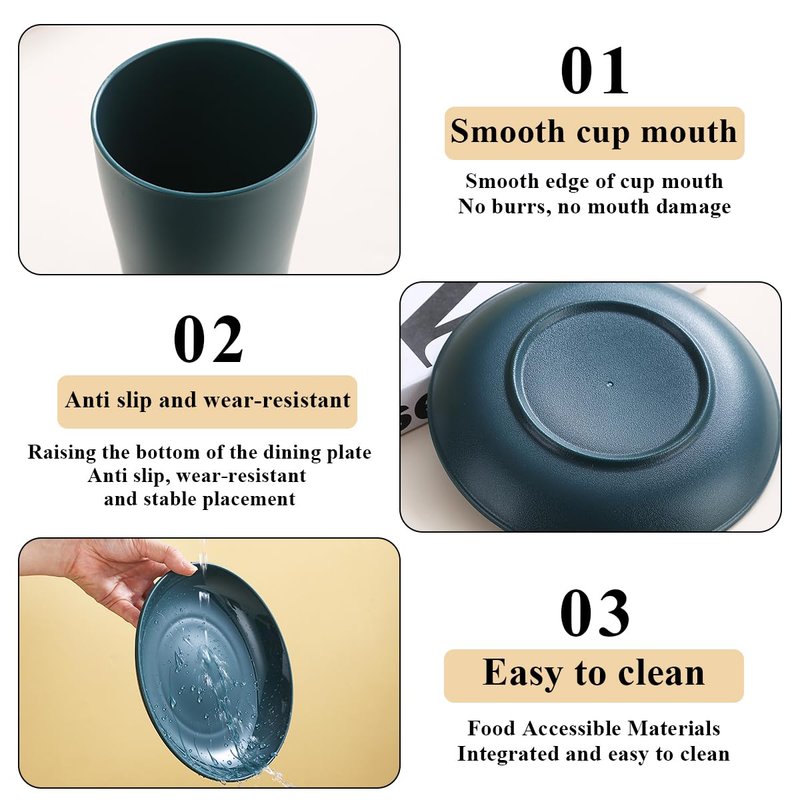 01

Smooth cup mouth

Smooth edge of cup mouth
No burrs, no mouth damage

02

Anti slip and wear-resistant

Raising the bottom of the dining plate
Anti slip, wear-resistant
and stable placement

03

Easy to clean

Food Accessible Materials
Integrated and easy to clean