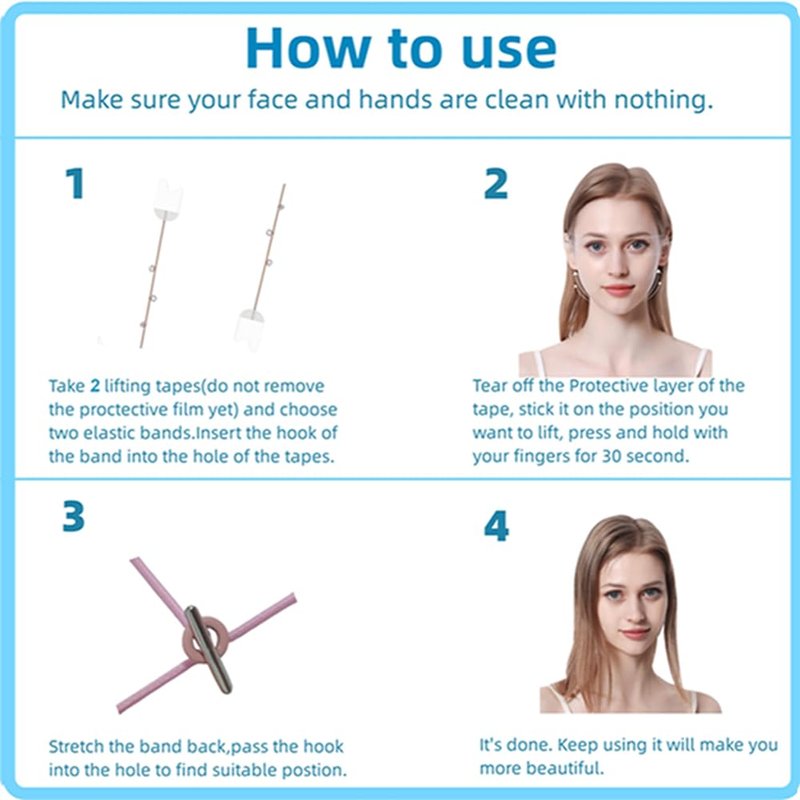 How to use

Make sure your face and hands are clean with nothing.

1

Take 2 lifting tapes(do not remove the proctective film yet) and choose two elastic bands.Insert the hook of the band into the hole of the tapes.

2

Tear off the Protective layer of the tape, stick it on the position you want to lift, press and hold with your fingers for 30 second.

3

Stretch the band back,pass the hook into the hole to find suitable postion.

4

It's done. Keep using it will make you more beautiful.