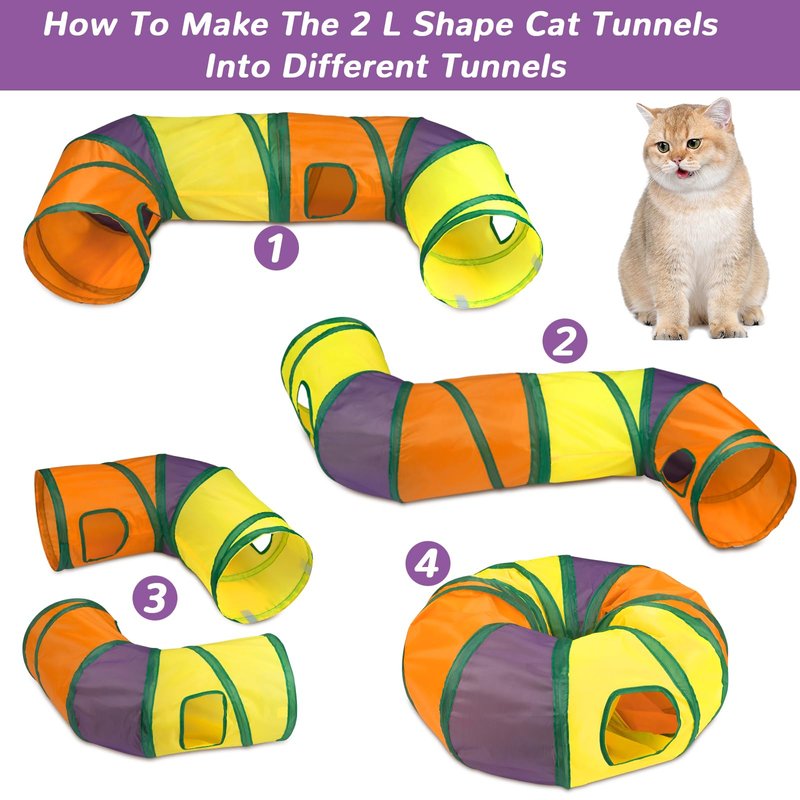 How To Make The 2 L Shape Cat Tunnels Into Different Tunnels

1

2

3

4