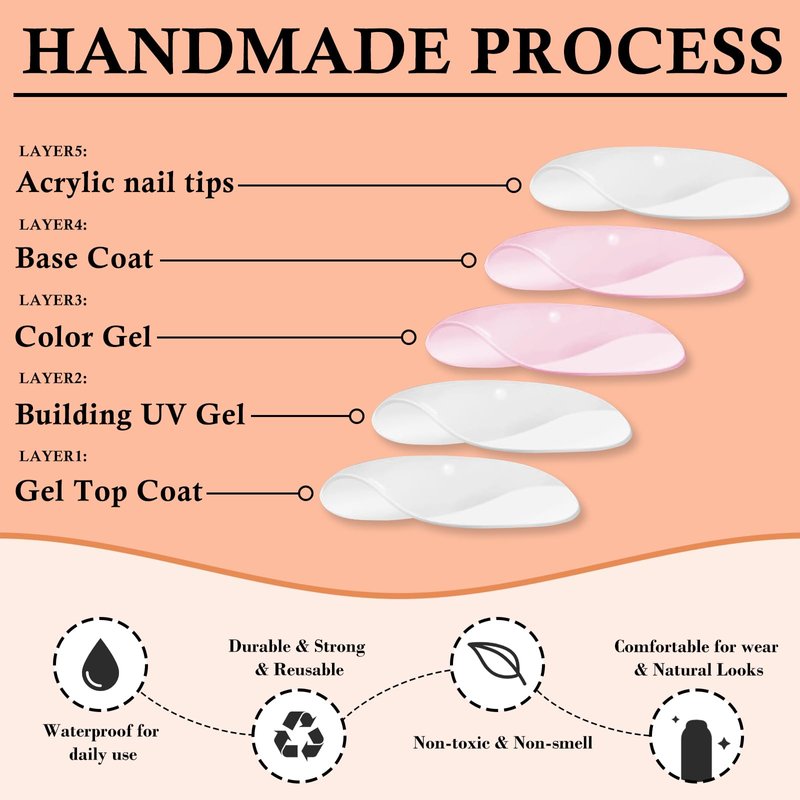 HANDMADE PROCESS

LAYER5:
Acrylic nail tips

LAYER4:
Base Coat

LAYER3:
Color Gel

LAYER2:
Building UV Gel

LAYER1:
Gel Top Coat

Waterproof for daily use

Durable & Strong & Reusable

Non-toxic & Non-smell

Comfortable for wear & Natural Looks