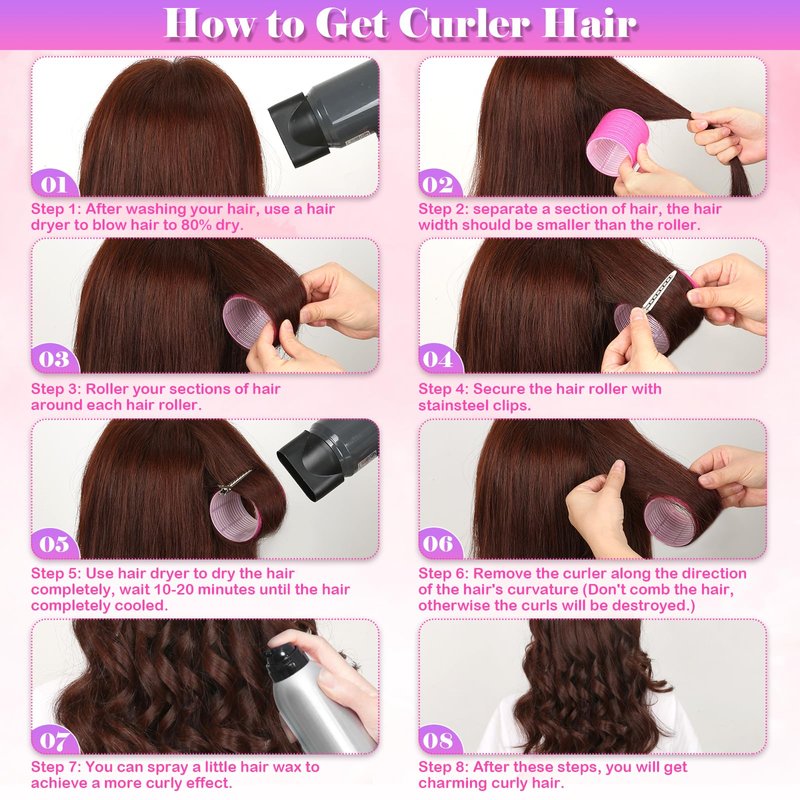 How to Get Curler Hair

01

Step 1: After washing your hair, use a hair dryer to blow hair to 80% dry.

02

Step 2: separate a section of hair, the hair width should be smaller than the roller.

03

Step 3: Roller your sections of hair around each hair roller.

04

Step 4: Secure the hair roller with stainsteel clips.

05

Step 5: Use hair dryer to dry the hair completely, wait 10-20 minutes until the hair completely cooled.

06

Step 6: Remove the curler along the direction of the hair's curvature (Don't comb the hair, otherwise the curls will be destroyed.)

07

Step 7: You can spray a little hair wax to achieve a more curly effect.

08

Step 8: After these steps, you will get charming curly hair.