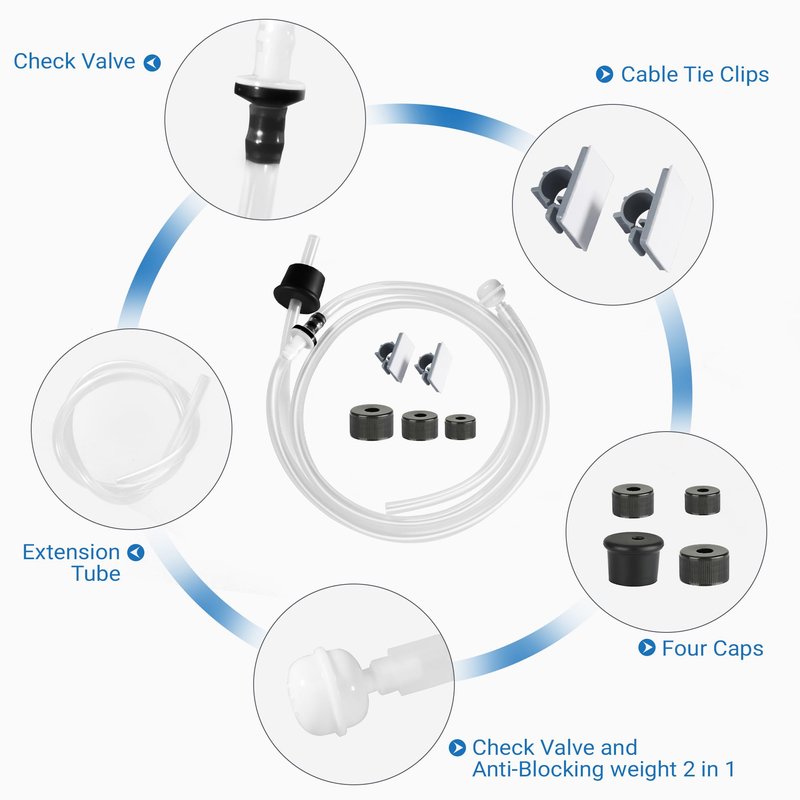 Check Valve

Cable Tie Clips

Extension Tube

Four Caps

Check Valve and Anti-Blocking weight 2 in 1