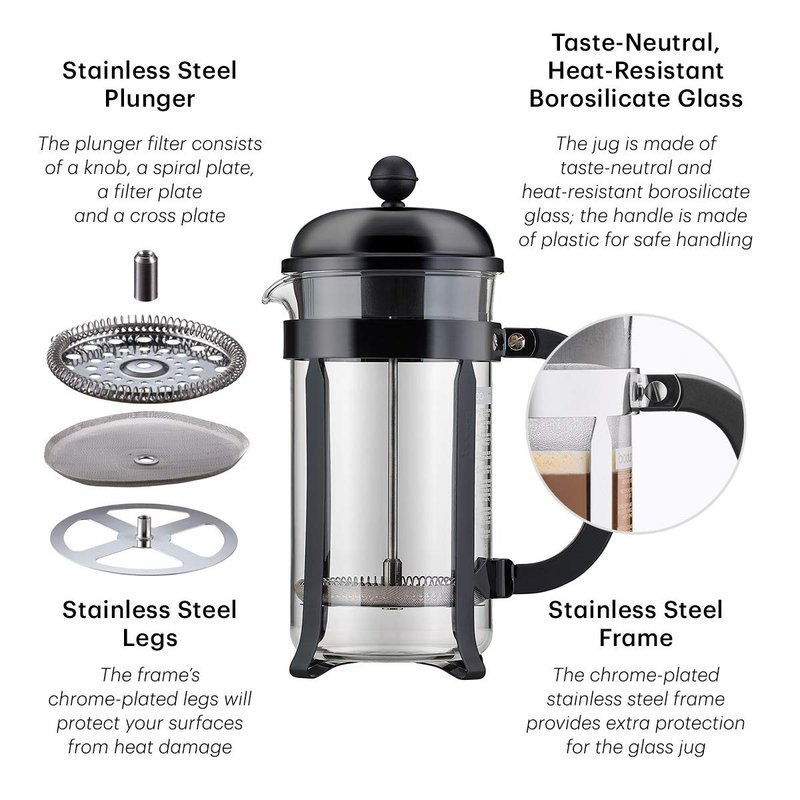 Stainless Steel Plunger

The plunger filter consists of a knob, a spiral plate, a filter plate and a cross plate

Taste-Neutral, Heat-Resistant Borosilicate Glass

The jug is made of taste-neutral and heat-resistant borosilicate glass; the handle is made of plastic for safe handling

Stainless Steel Legs

The frame's chrome-plated legs will protect your surfaces from heat damage

Stainless Steel Frame

The chrome-plated stainless steel frame provides extra protection for the glass jug