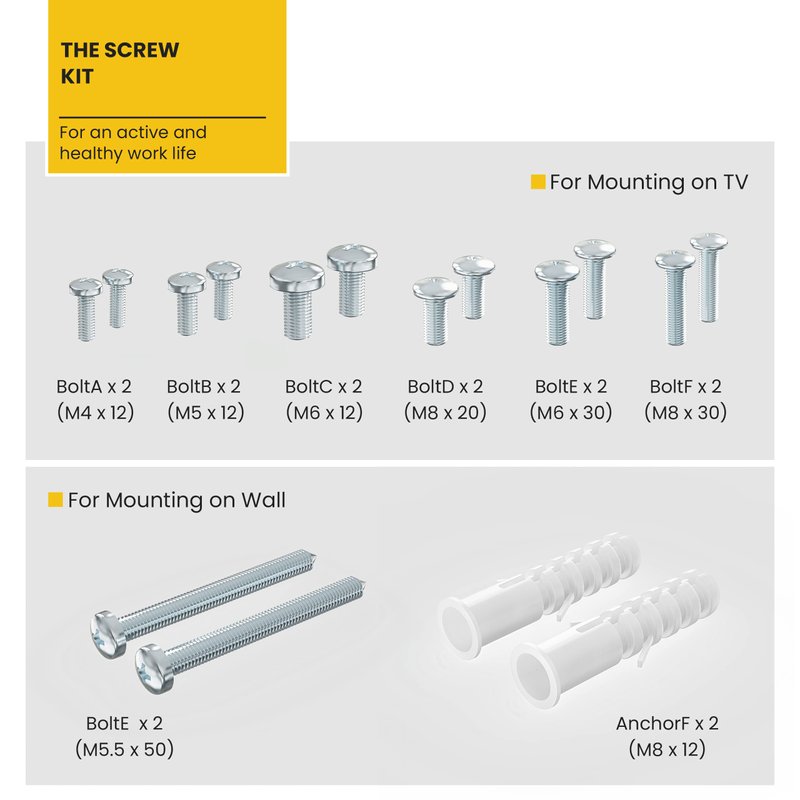 THE SCREW KIT

For an active and healthy work life

For Mounting on TV

BoltA x 2
(M4 x 12)

BoltB x 2
(M5 x 12)

BoltC x 2
(M6 x 12)

BoltD x 2
(M8 x 20)

BoltE x 2
(M6 x 30)

BoltF x 2
(M8 x 30)

For Mounting on Wall

BoltE x 2
(M5.5 x 50)

AnchorF x 2
(M8 x 12)