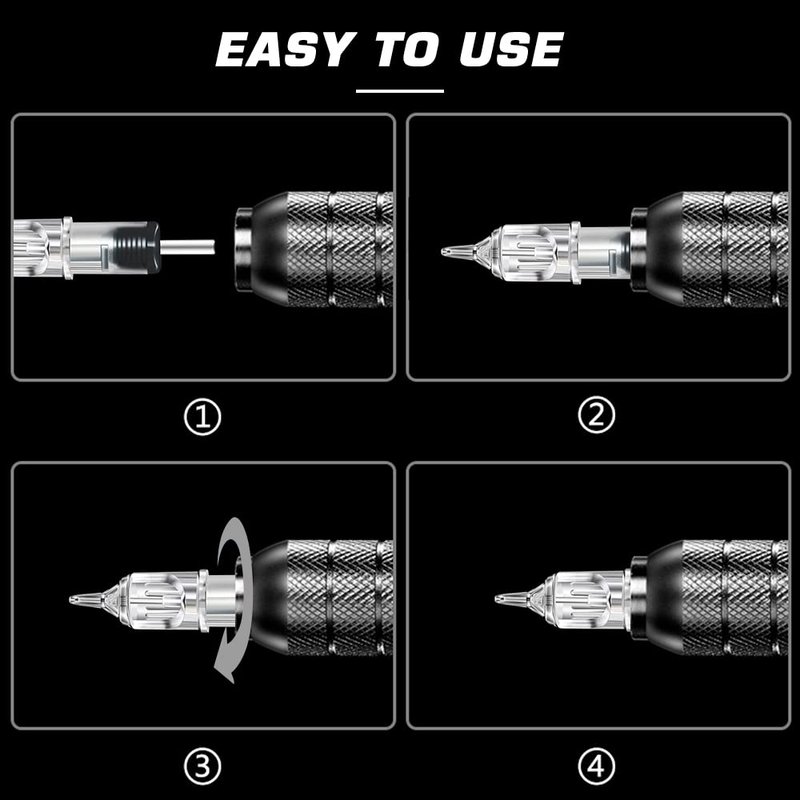 EASY TO USE

①

②

③

④