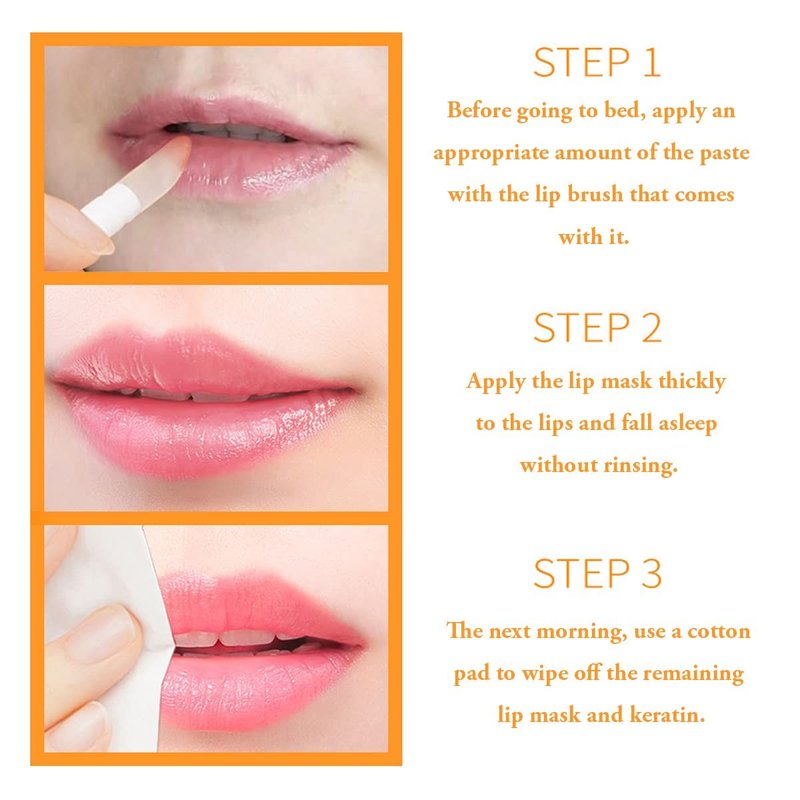 STEP 1

Before going to bed, apply an appropriate amount of the paste with the lip brush that comes with it.

STEP 2

Apply the lip mask thickly to the lips and fall asleep without rinsing.

STEP 3

The next morning, use a cotton pad to wipe off the remaining lip mask and keratin.