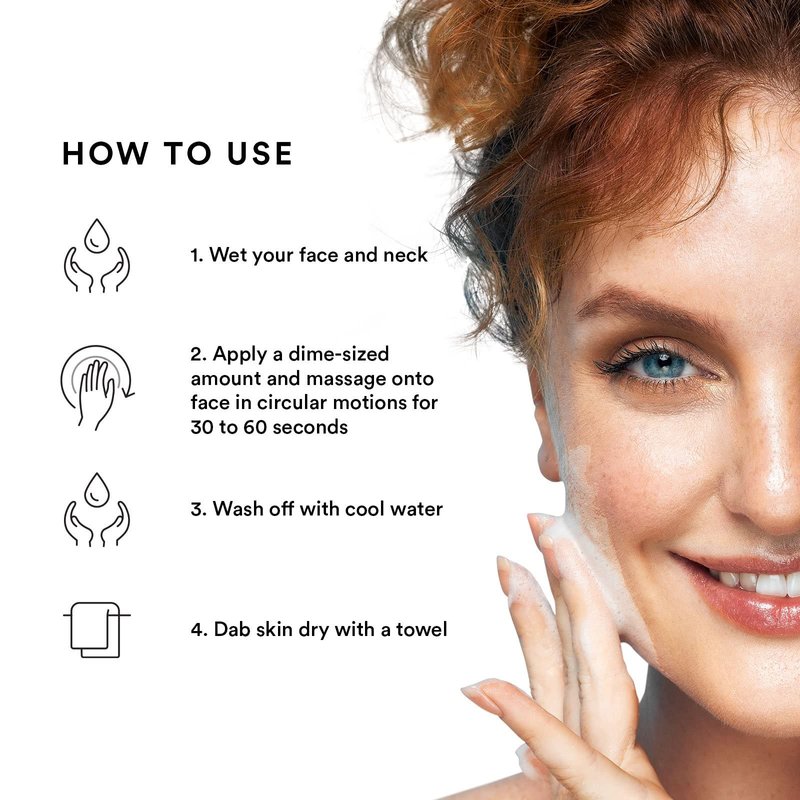 HOW TO USE

1. Wet your face and neck

2. Apply a dime-sized amount and massage onto face in circular motions for 30 to 60 seconds

3. Wash off with cool water

4. Dab skin dry with a towel