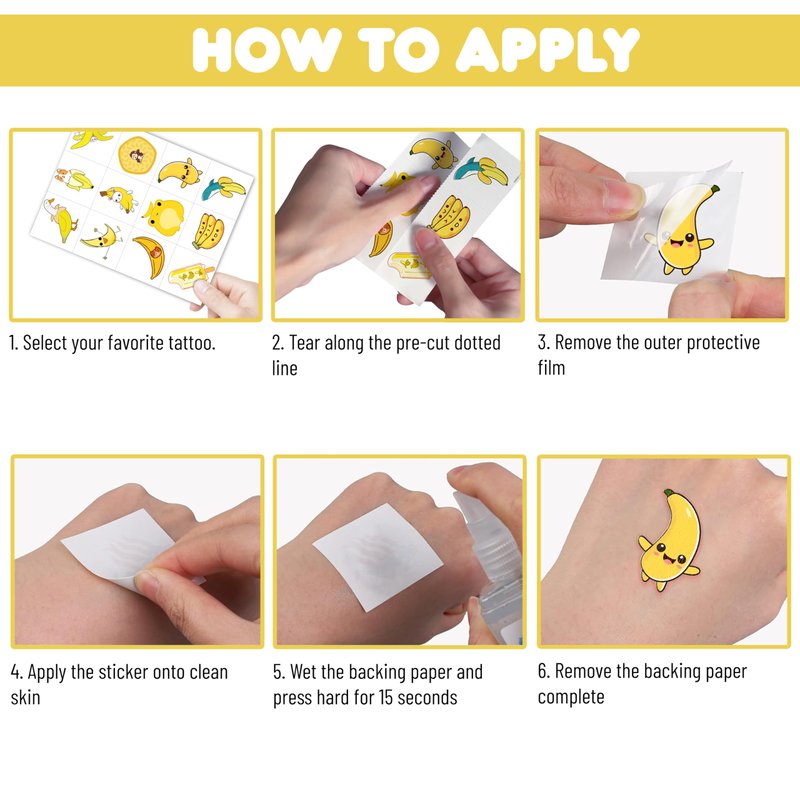 HOW TO APPLY

1. Select your favorite tattoo.

2. Tear along the pre-cut dotted line

3. Remove the outer protective film

4. Apply the sticker onto clean skin

5. Wet the backing paper and press hard for 15 seconds

6. Remove the backing paper complete