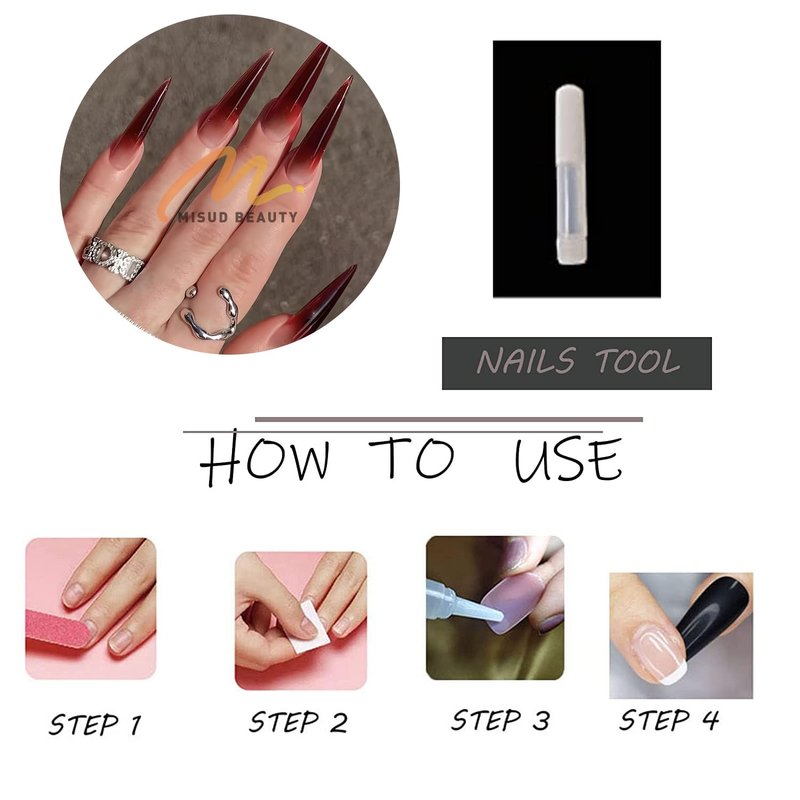 MISUD BEAUTY

NAILS TOOL

HOW TO USE

STEP 1

STEP 2

STEP 3

STEP 4