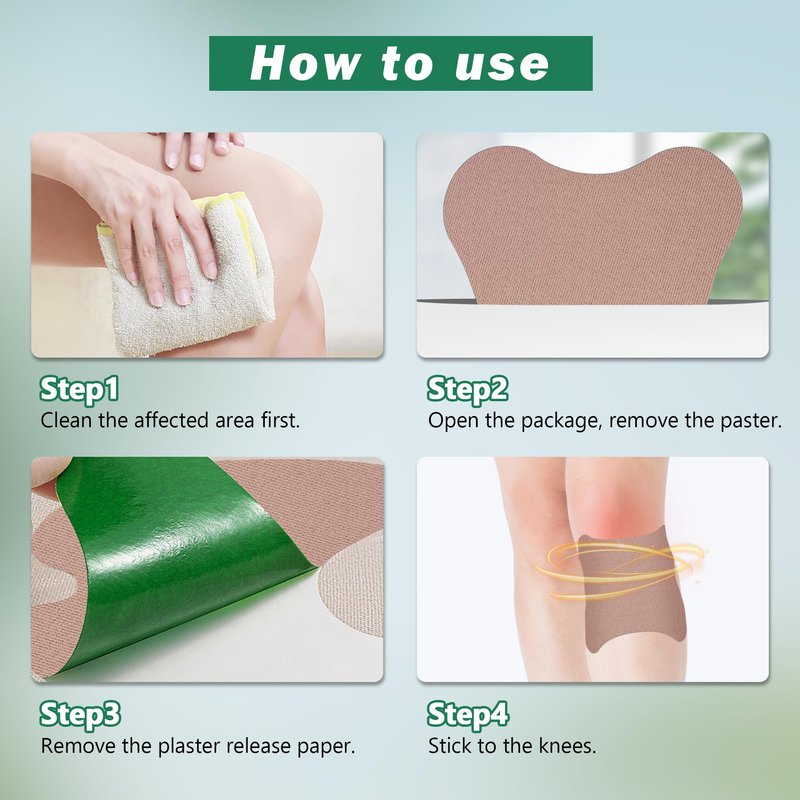 How to use

Step1
Clean the affected area first.

Step2
Open the package, remove the paster.

Step3
Remove the plaster release paper.

Step4
Stick to the knees.