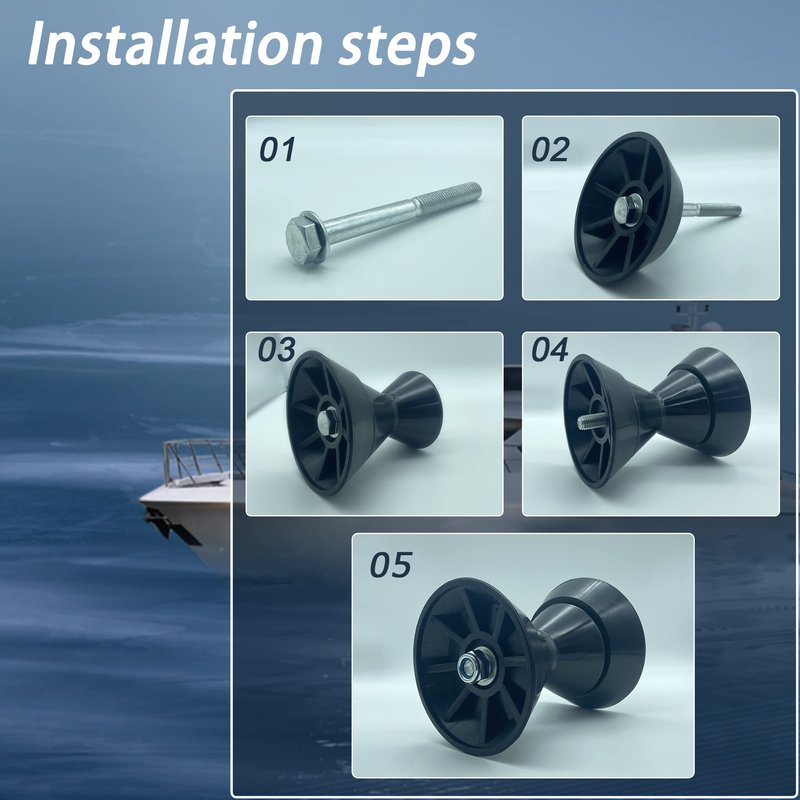 Installation steps

01

02

03

04

05