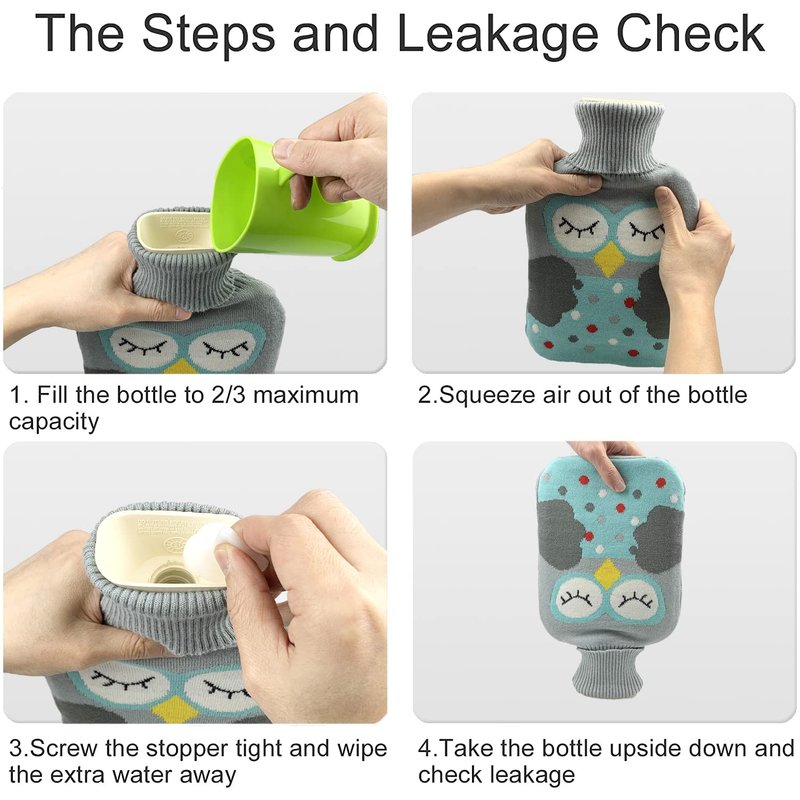 The Steps and Leakage Check

1. Fill the bottle to 2/3 maximum capacity

2.Squeeze air out of the bottle

3.Screw the stopper tight and wipe the extra water away

4.Take the bottle upside down and check leakage