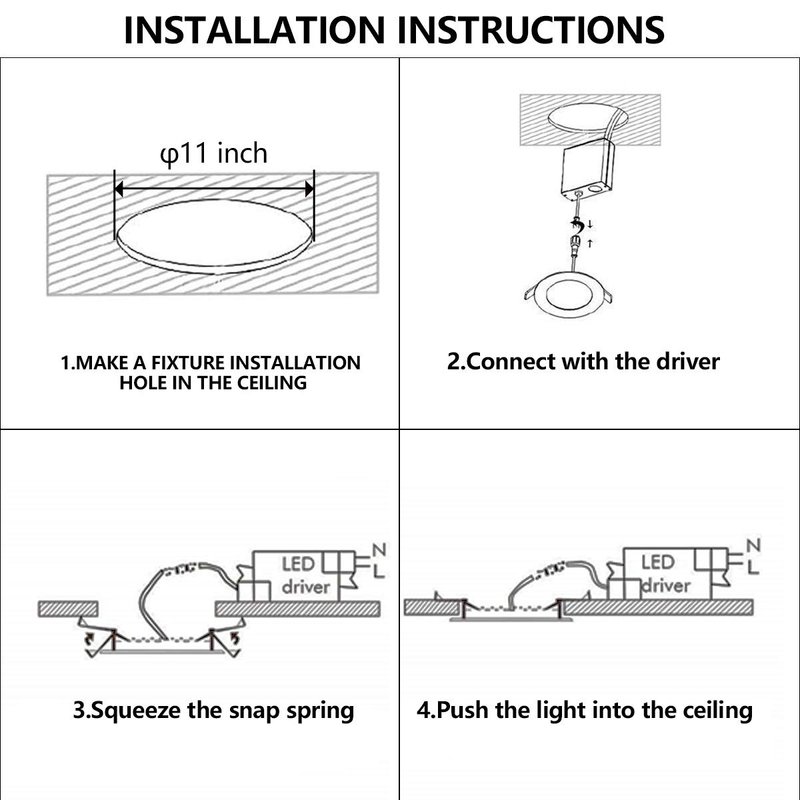 INSTALLATION INSTRUCTIONS

φ11 inch

1.MAKE A FIXTURE INSTALLATION HOLE IN THE CEILING

2.Connect with the driver

LED driver

N

L

3.Squeeze the snap spring

LED driver

N

L

4.Push the light into the ceiling