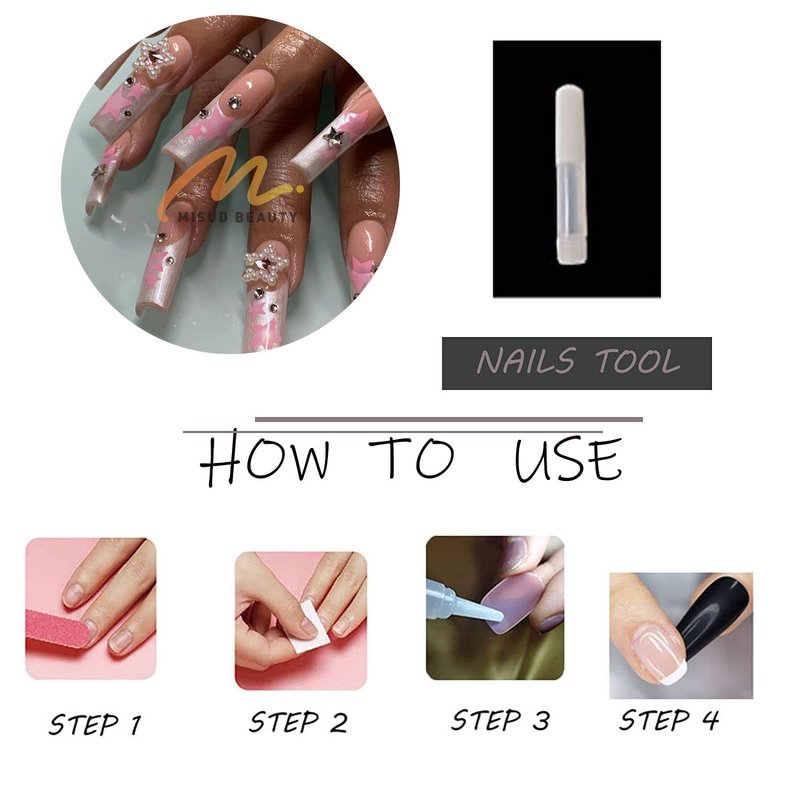 MISUD BEAUTY

NAILS TOOL

HOW TO USE

STEP 1

STEP 2

STEP 3

STEP 4