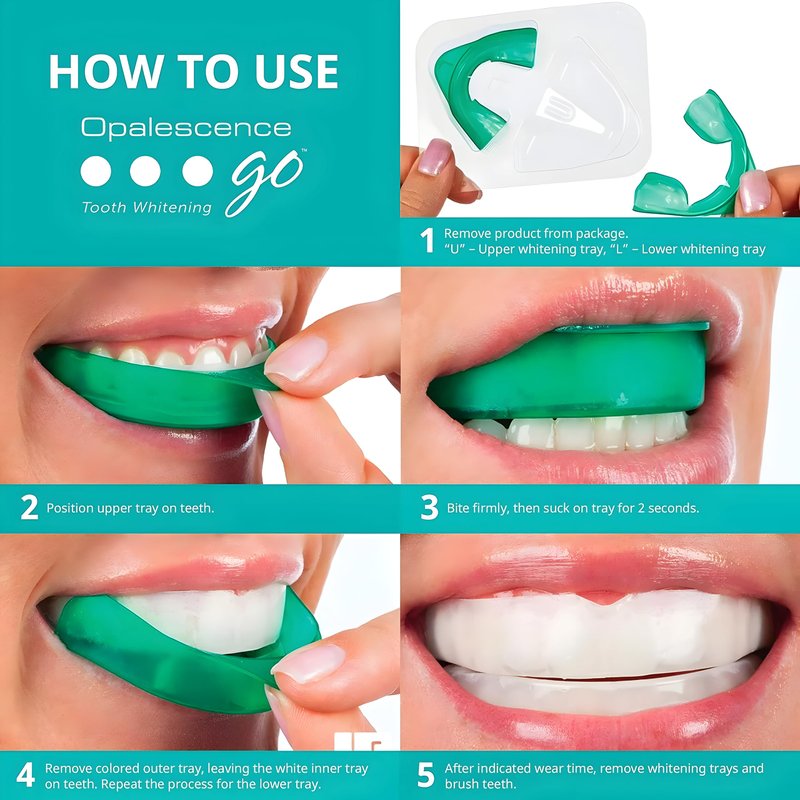 HOW TO USE
Opalescence
go™
Tooth Whitening

1 Remove product from package.
"U" – Upper whitening tray, "L" – Lower whitening tray

2 Position upper tray on teeth.

3 Bite firmly, then suck on tray for 2 seconds.

4 Remove colored outer tray, leaving the white inner tray on teeth. Repeat the process for the lower tray.

5 After indicated wear time, remove whitening trays and brush teeth.