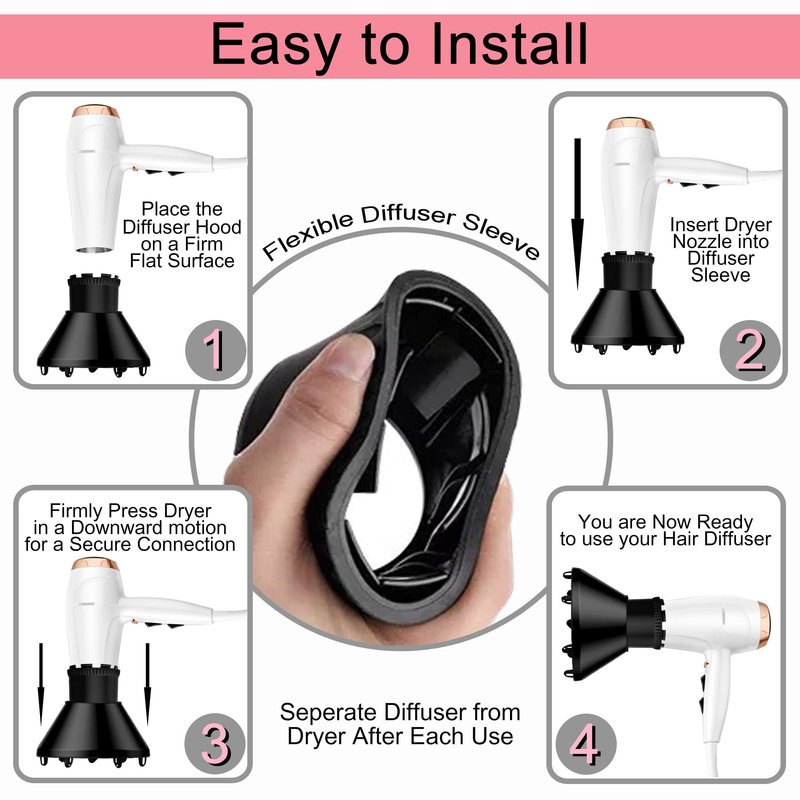 Easy to Install

Place the Diffuser Hood on a Firm Flat Surface

1

Flexible Diffuser Sleeve

Insert Dryer Nozzle into Diffuser Sleeve

2

Firmly Press Dryer in a Downward motion for a Secure Connection

3

Seperate Diffuser from Dryer After Each Use

You are Now Ready to use your Hair Diffuser

4