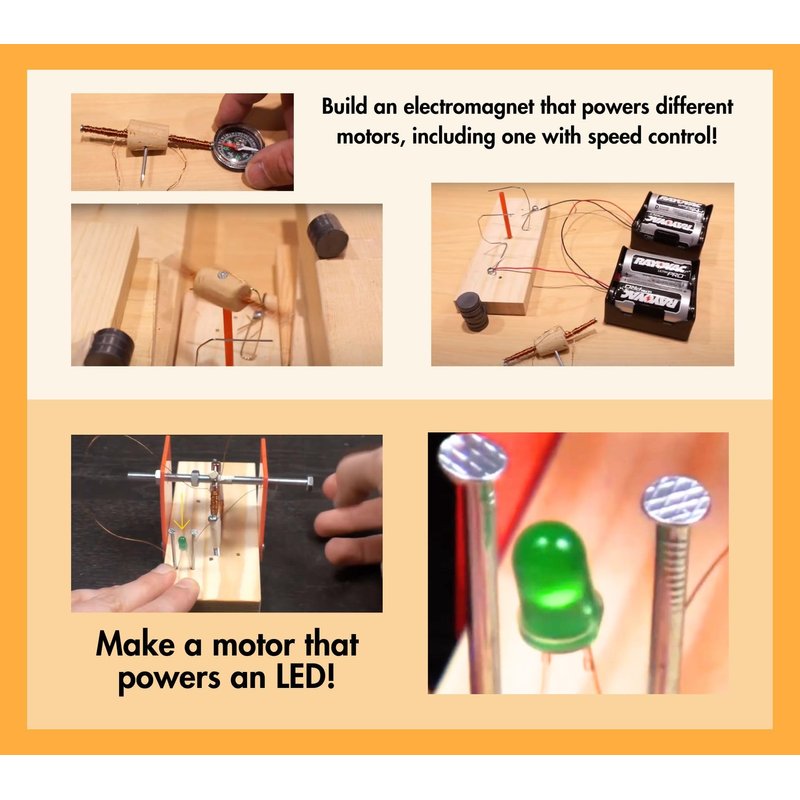 Build an electromagnet that powers different motors, including one with speed control!

RAYOVAC
RAYOVAC
RAYOVAC PRO
RAYOVAC

Make a motor that powers an LED!